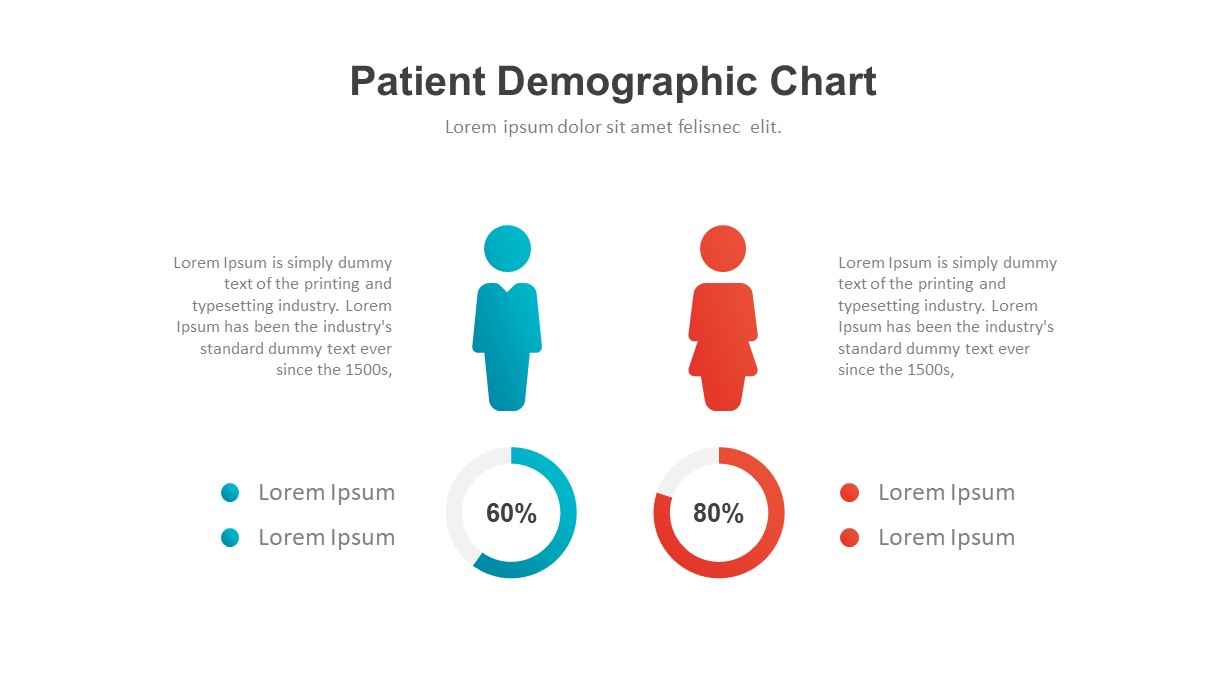 Patient Demographic Chart

Lorem ipsum dolor sit amet felisnec elit.

Lorem Ipsum is simply dummy text of the printing and typesetting industry. Lorem Ipsum has been the industry's standard dummy text ever since the 1500s,

Lorem Ipsum is simply dummy text of the printing and typesetting industry. Lorem Ipsum has been the industry's standard dummy text ever since the 1500s,

Lorem Ipsum

Lorem Ipsum

60%

80%

Lorem Ipsum

Lorem Ipsum