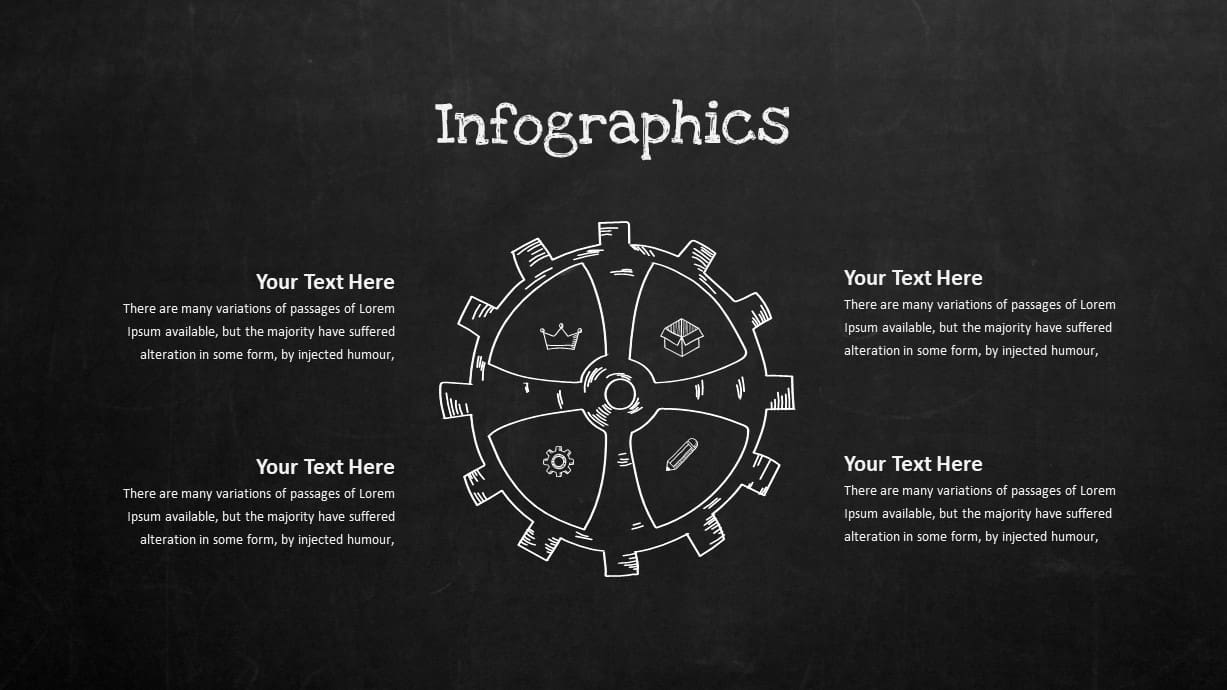 Infographics

Your Text Here
There are many variations of passages of Lorem Ipsum available, but the majority have suffered alteration in some form, by injected humour,

Your Text Here
There are many variations of passages of Lorem Ipsum available, but the majority have suffered alteration in some form, by injected humour,

Your Text Here
There are many variations of passages of Lorem Ipsum available, but the majority have suffered alteration in some form, by injected humour,

Your Text Here
There are many variations of passages of Lorem Ipsum available, but the majority have suffered alteration in some form, by injected humour,