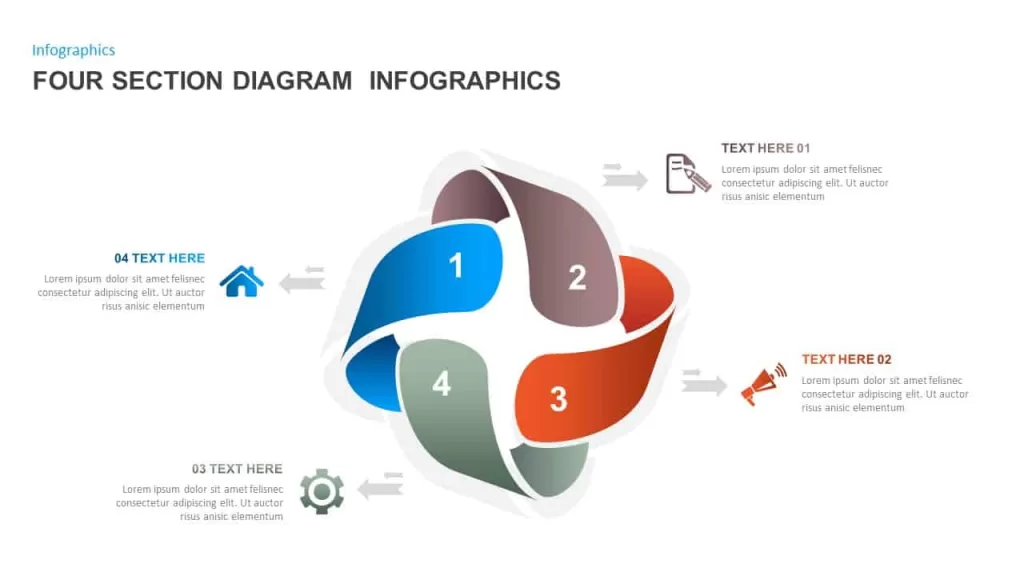 Infographics

FOUR SECTION DIAGRAM INFOGRAPHICS

TEXT HERE 01
Lorem ipsum dolor sit amet felisnec consectetur adipiscing elit. Ut auctor risus anisic elementum

04 TEXT HERE
Lorem ipsum dolor sit amet felisnec consectetur adipiscing elit. Ut auctor risus anisic elementum

1

2

3

4

TEXT HERE 02
Lorem ipsum dolor sit amet felisnec consectetur adipiscing elit. Ut auctor risus anisic elementum

03 TEXT HERE
Lorem ipsum dolor sit amet felisnec consectetur adipiscing elit. Ut auctor risus anisic elementum