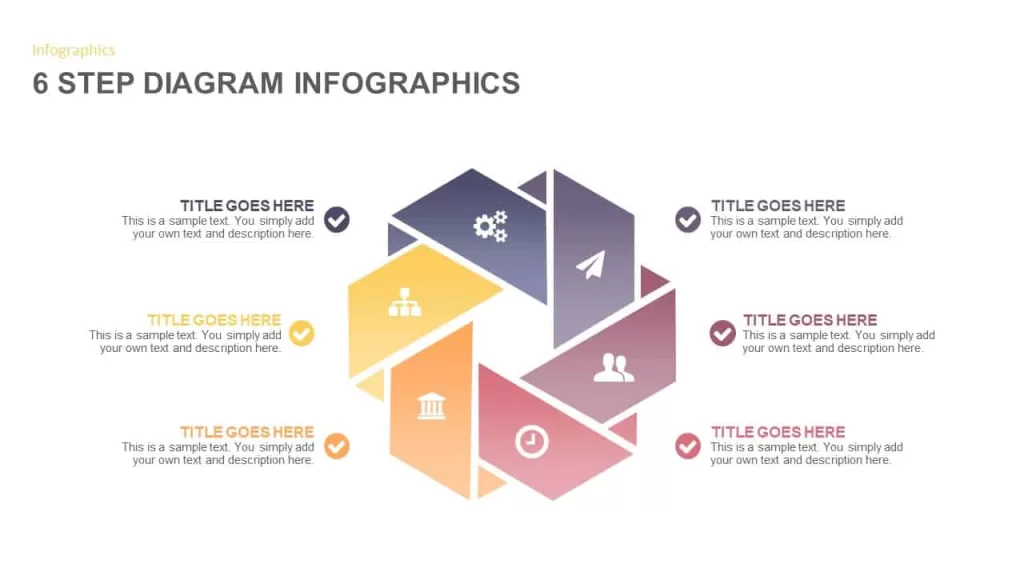 Infographics

6 STEP DIAGRAM INFOGRAPHICS

TITLE GOES HERE
This is a sample text. You simply add your own text and description here.

TITLE GOES HERE
This is a sample text. You simply add your own text and description here.

TITLE GOES HERE
This is a sample text. You simply add your own text and description here.

TITLE GOES HERE
This is a sample text. You simply add your own text and description here.

TITLE GOES HERE
This is a sample text. You simply add your own text and description here.

TITLE GOES HERE
This is a sample text. You simply add your own text and description here.