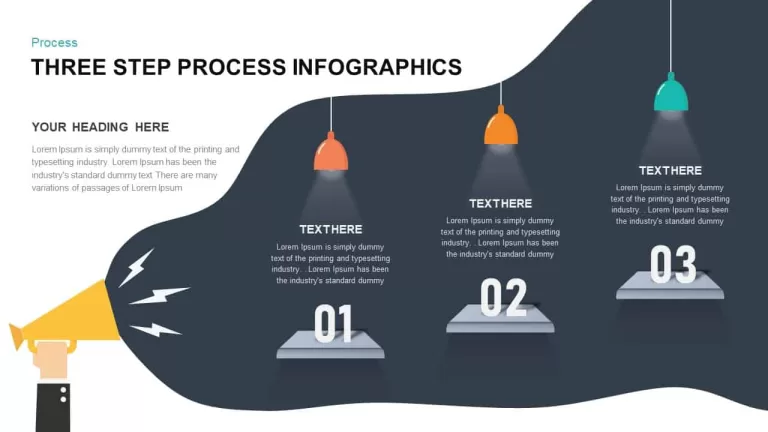 Process

THREE STEP PROCESS INFOGRAPHICS

YOUR HEADING HERE

Lorem Ipsum is simply dummy text of the printing and typesetting industry. Lorem Ipsum has been the industry's standard dummy text There are many variations of passages of Lorem Ipsum

TEXTHERE

Lorem Ipsum is simply dummy text of the printing and typesetting industry. . Lorem Ipsum has been the industry's standard dummy

01

TEXTHERE

Lorem Ipsum is simply dummy text of the printing and typesetting industry. . Lorem Ipsum has been the industry's standard dummy

02

TEXTHERE

Lorem Ipsum is simply dummy text of the printing and typesetting industry. . Lorem Ipsum has been the industry's standard dummy

03