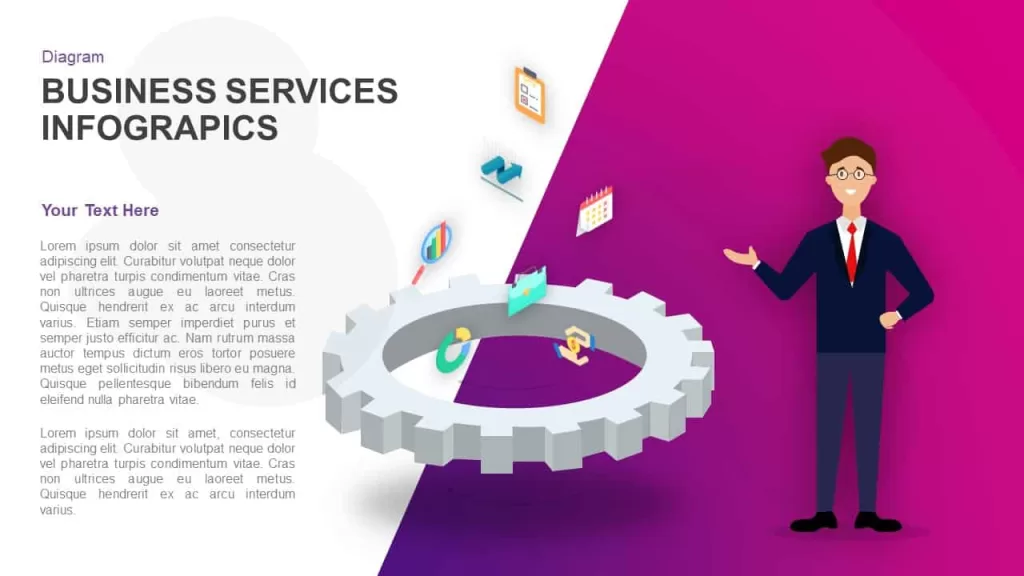 Diagram

BUSINESS SERVICES INFOGRAPICS

Your Text Here

Lorem ipsum dolor sit amet consectetur adipiscing elit. Curabitur volutpat neque dolor vel pharetra turpis condimentum vitae. Cras non ultrices augue eu laoreet metus. Quisque hendrerit ex ac arcu interdum varius. Etiam semper imperdiet purus et semper justo efficitur ac. Nam rutrum massa auctor tempus dictum eros tortor posuere metus eget sollicitudin risus libero eu magna. Quisque pellentesque bibendum felis id eleifend nulla pharetra vitae.

Lorem ipsum dolor sit amet, consectetur adipiscing elit. Curabitur volutpat neque dolor vel pharetra turpis condimentum vitae. Cras non ultrices augue eu laoreet metus. Quisque hendrerit ex ac arcu interdum varius.