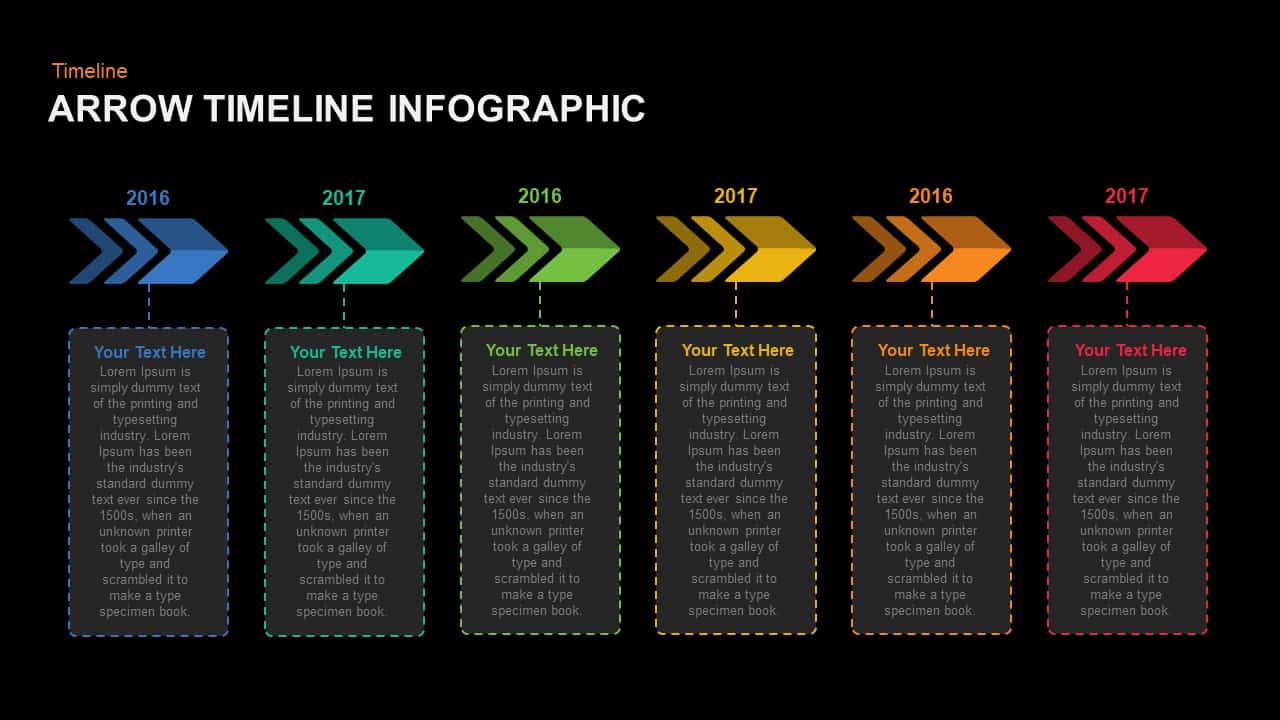 Timeline
ARROW TIMELINE INFOGRAPHIC

2016

Your Text Here
Lorem Ipsum is simply dummy text of the printing and typesetting industry. Lorem Ipsum has been the industry's standard dummy text ever since the 1500s, when an unknown printer took a galley of type and scrambled it to make a type specimen book.

2017

Your Text Here
Lorem Ipsum is simply dummy text of the printing and typesetting industry. Lorem Ipsum has been the industry's standard dummy text ever since the 1500s, when an unknown printer took a galley of type and scrambled it to make a type specimen book.

2016

Your Text Here
Lorem Ipsum is simply dummy text of the printing and typesetting industry. Lorem Ipsum has been the industry's standard dummy text ever since the 1500s, when an unknown printer took a galley of type and scrambled it to make a type specimen book.

2017

Your Text Here
Lorem Ipsum is simply dummy text of the printing and typesetting industry. Lorem Ipsum has been the industry's standard dummy text ever since the 1500s, when an unknown printer took a galley of type and scrambled it to make a type specimen book

2016

Your Text Here
Lorem Ipsum is simply dummy text of the printing and typesetting industry. Lorem Ipsum has been the industry's standard dummy text ever since the 1500s, when an unknown printer took a galley of type and scrambled it to make a type specimen book.

2017

Your Text Here
Lorem Ipsum is simply dummy text of the printing and typesetting industry. Lorem Ipsum has been the industry's standard dummy text ever since the 1500s, when an unknown printer took a galley of type and scrambled it to make a type specimen book