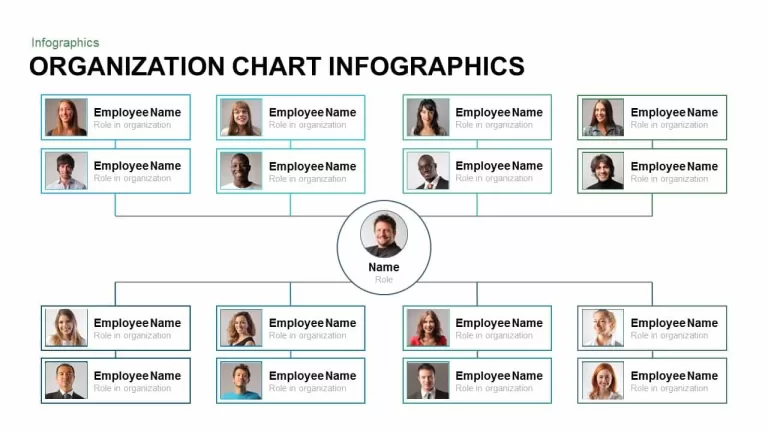 Infographics
ORGANIZATION CHART INFOGRAPHICS

Employee Name
Role in organization

Employee Name
Role in organization

Employee Name
Role in organization

Employee Name
Role in organization

Employee Name
Role in organization

Employee Name
Role in organization

Employee Name
Role in organization

Employee Name
Role in organization

Name
Role

Employee Name
Role in organization

Employee Name
Role in organization

Employee Name
Role in organization

Employee Name
Role in organization

Employee Name
Role in organization

Employee Name
Role in organization

Employee Name
Role in organization

Employee Name
Role in organization