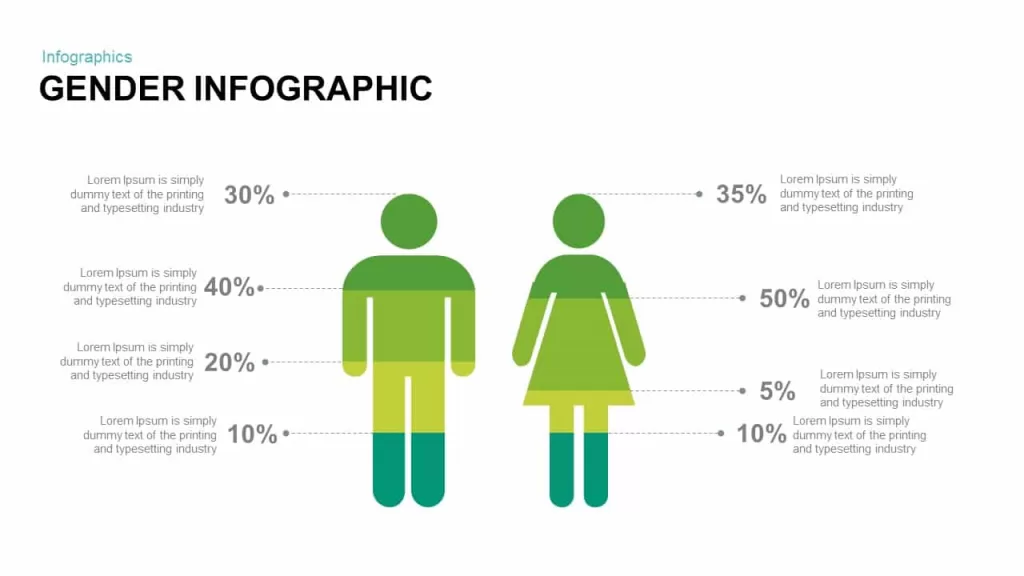 Infographics

GENDER INFOGRAPHIC

Lorem Ipsum is simply dummy text of the printing and typesetting industry 30%

Lorem Ipsum is simply dummy text of the printing and typesetting industry 40%

Lorem Ipsum is simply dummy text of the printing and typesetting industry 20%

Lorem Ipsum is simply dummy text of the printing and typesetting industry 10%

35% Lorem Ipsum is simply dummy text of the printing and typesetting industry

50% Lorem Ipsum is simply dummy text of the printing and typesetting industry

5% Lorem Ipsum is simply dummy text of the printing and typesetting industry

10% Lorem Ipsum is simply dummy text of the printing and typesetting industry