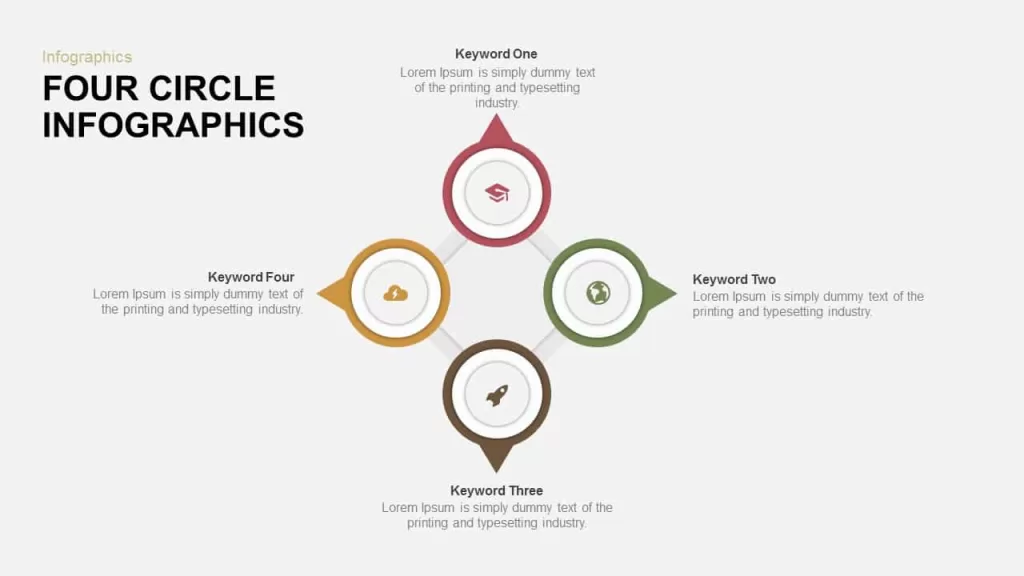 Infographics
FOUR CIRCLE INFOGRAPHICS

Keyword One
Lorem Ipsum is simply dummy text of the printing and typesetting industry.

Keyword Four
Lorem Ipsum is simply dummy text of the printing and typesetting industry.

Keyword Two
Lorem Ipsum is simply dummy text of the printing and typesetting industry.

Keyword Three
Lorem Ipsum is simply dummy text of the printing and typesetting industry.