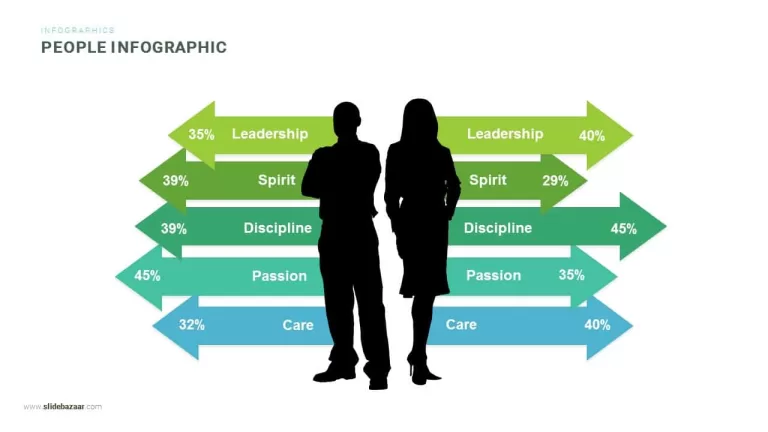 INFOGRAPHICS
PEOPLE INFOGRAPHIC

35% Leadership
39% Spirit
39% Discipline
45% Passion
32% Care

Leadership 40%
Spirit 29%
Discipline 45%
Passion 35%
Care 40%

www.slidebazaar.com