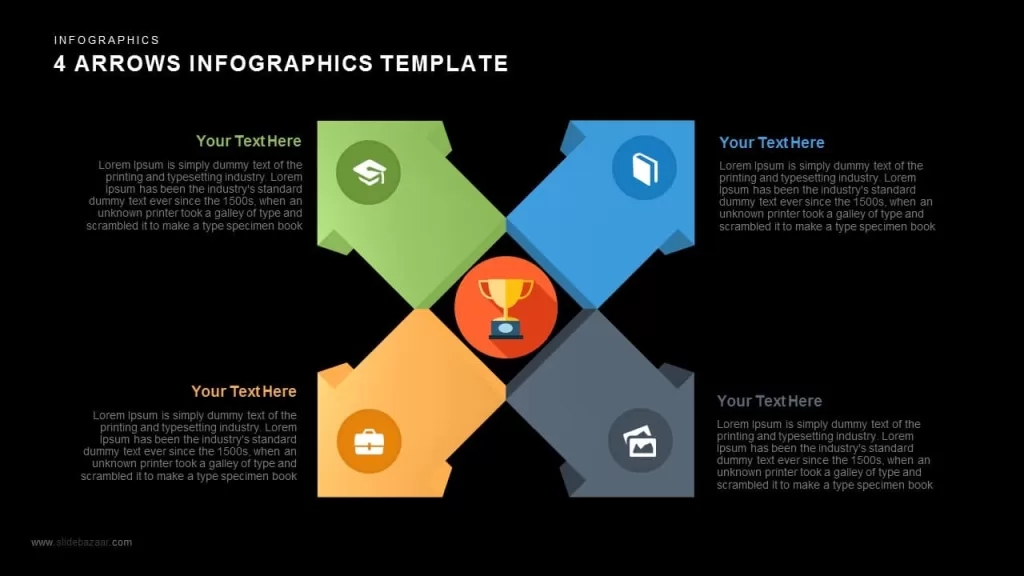 INFOGRAPHICS

4 ARROWS INFOGRAPHICS TEMPLATE

Your Text Here

Lorem Ipsum is simply dummy text of the printing and typesetting industry. Lorem Ipsum has been the industry's standard dummy text ever since the 1500s, when an unknown printer took a galley of type and scrambled it to make a type specimen book

Your Text Here

Lorem Ipsum is simply dummy text of the printing and typesetting industry. Lorem Ipsum has been the industry's standard dummy text ever since the 1500s, when an unknown printer took a galley of type and scrambled it to make a type specimen book

Your Text Here

Lorem Ipsum is simply dummy text of the printing and typesetting industry. Lorem Ipsum has been the industry's standard dummy text ever since the 1500s, when an unknown printer took a galley of type and scrambled it to make a type specimen book

Your Text Here

Lorem Ipsum is simply dummy text of the printing and typesetting industry. Lorem Ipsum has been the industry's standard dummy text ever since the 1500s, when an unknown printer took a galley of type and scrambled it to make a type specimen book

www.slidebazaar.com