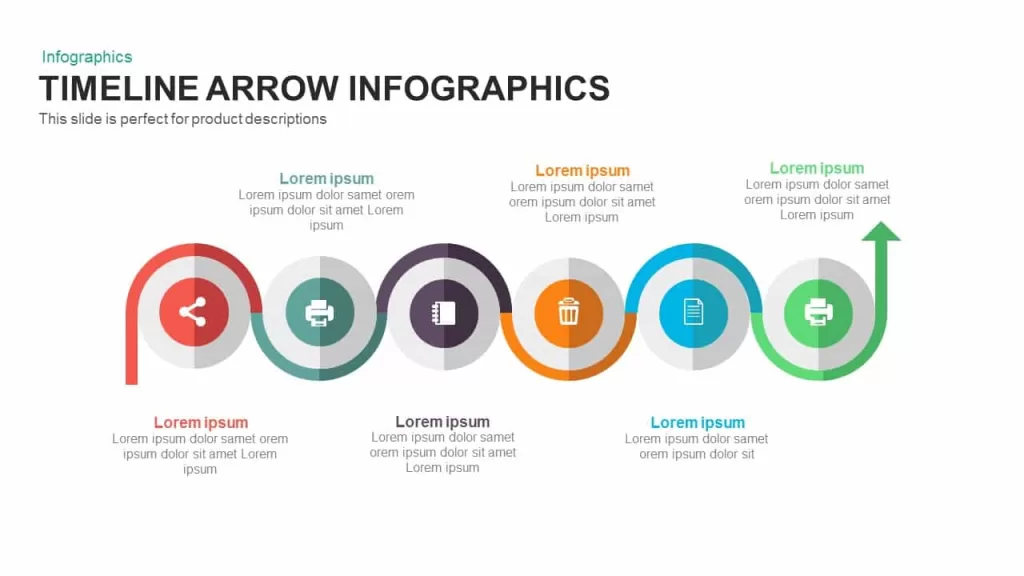 Infographics

TIMELINE ARROW INFOGRAPHICS

This slide is perfect for product descriptions

Lorem ipsum
Lorem ipsum dolor samet orem ipsum dolor sit amet Lorem ipsum

Lorem ipsum
Lorem ipsum dolor samet orem ipsum dolor sit amet Lorem ipsum

Lorem ipsum
Lorem ipsum dolor samet orem ipsum dolor sit amet Lorem ipsum

Lorem ipsum
Lorem ipsum dolor samet orem ipsum dolor sit amet Lorem ipsum

Lorem ipsum
Lorem ipsum dolor samet orem ipsum dolor sit amet Lorem ipsum

Lorem ipsum
Lorem ipsum dolor samet orem ipsum dolor sit