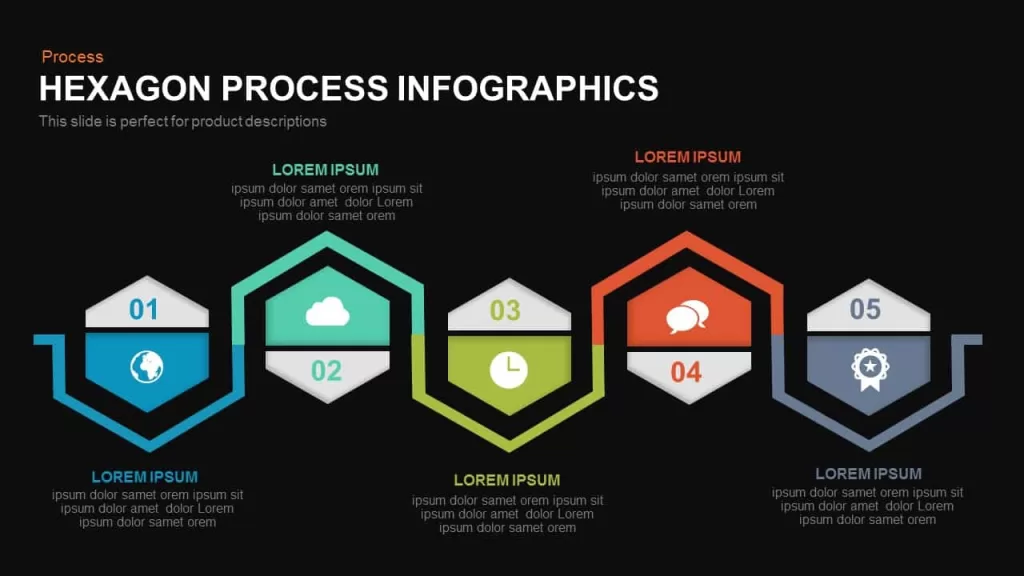 Process

HEXAGON PROCESS INFOGRAPHICS

This slide is perfect for product descriptions

LOREM IPSUM
ipsum dolor samet orem ipsum sit ipsum dolor amet dolor Lorem ipsum dolor samet orem

LOREM IPSUM
ipsum dolor samet orem ipsum sit ipsum dolor amet dolor Lorem ipsum dolor samet orem

01

02

03

04

05

LOREM IPSUM
ipsum dolor samet orem ipsum sit ipsum dolor amet dolor Lorem ipsum dolor samet orem

LOREM IPSUM
ipsum dolor samet orem ipsum sit ipsum dolor amet dolor Lorem ipsum dolor samet orem

LOREM IPSUM
ipsum dolor samet orem ipsum sit ipsum dolor amet dolor Lorem ipsum dolor samet orem