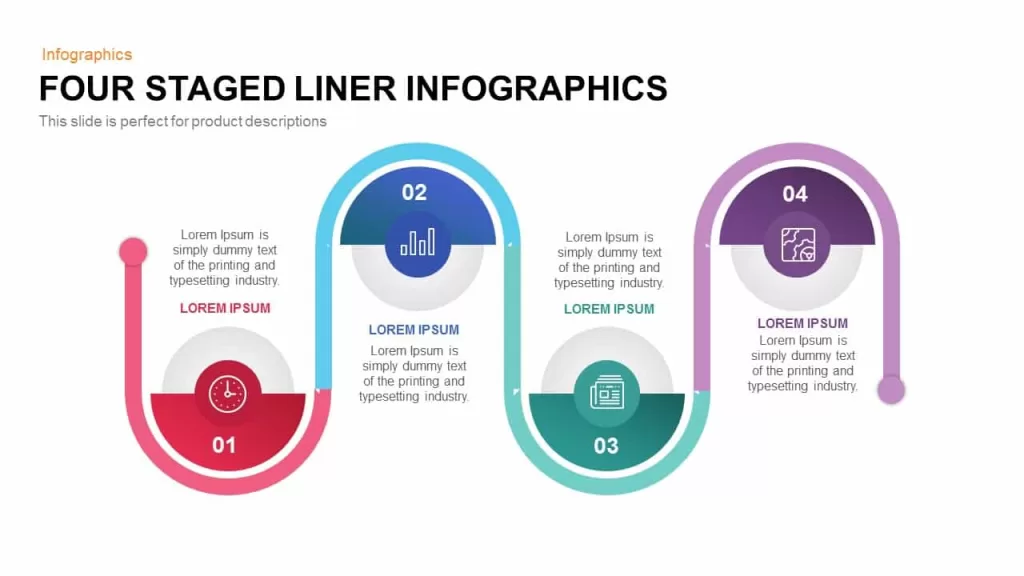 Infographics

FOUR STAGED LINER INFOGRAPHICS

This slide is perfect for product descriptions

Lorem Ipsum is simply dummy text of the printing and typesetting industry.

LOREM IPSUM

01

02

LOREM IPSUM

Lorem Ipsum is simply dummy text of the printing and typesetting industry.

Lorem Ipsum is simply dummy text of the printing and typesetting industry.

LOREM IPSUM

03

04

LOREM IPSUM

Lorem Ipsum is simply dummy text of the printing and typesetting industry.