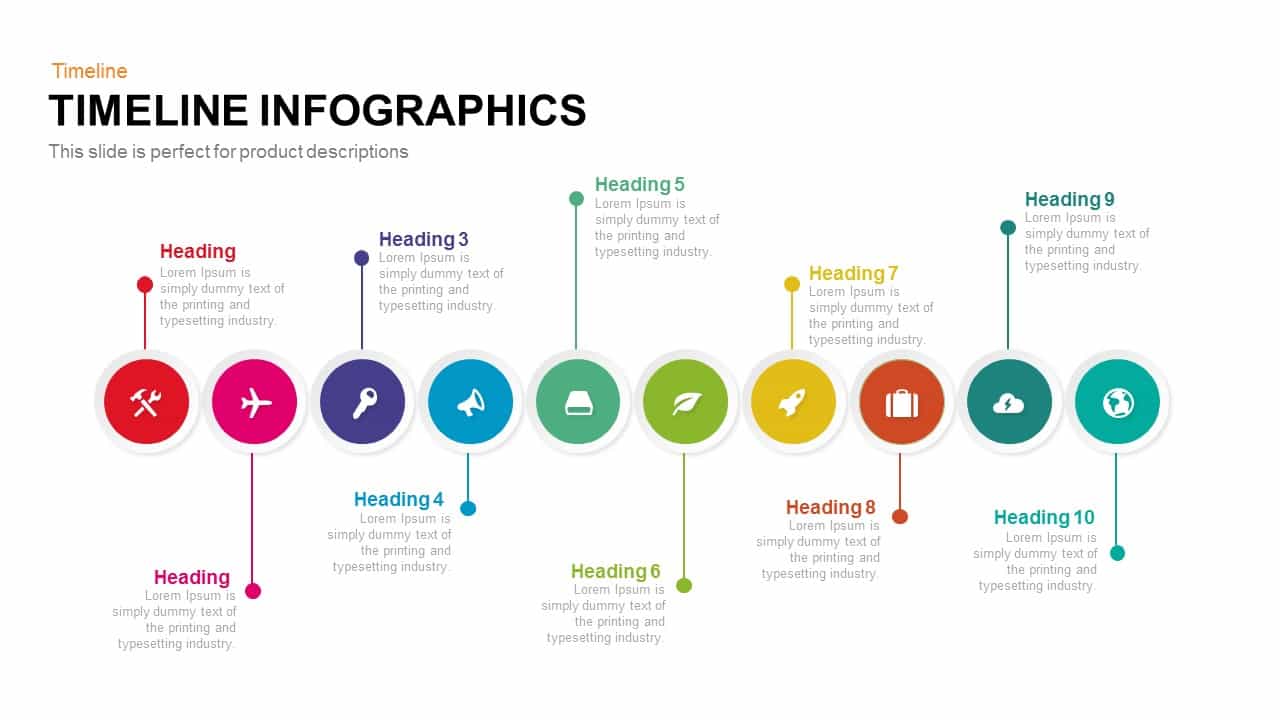 Timeline

TIMELINE INFOGRAPHICS

This slide is perfect for product descriptions

Heading
Lorem Ipsum is simply dummy text of the printing and typesetting industry.

Heading
Lorem Ipsum is simply dummy text of the printing and typesetting industry.

Heading 3
Lorem Ipsum is simply dummy text of the printing and typesetting industry.

Heading 4
Lorem Ipsum is simply dummy text of the printing and typesetting industry.

Heading 5
Lorem Ipsum is simply dummy text of the printing and typesetting industry.

Heading 6
Lorem Ipsum is simply dummy text of the printing and typesetting industry.

Heading 7
Lorem Ipsum is simply dummy text of the printing and typesetting industry.

Heading 8
Lorem Ipsum is simply dummy text of the printing and typesetting industry.

Heading 9
Lorem Ipsum is simply dummy text of the printing and typesetting industry.

Heading 10
Lorem Ipsum is simply dummy text of the printing and typesetting industry.