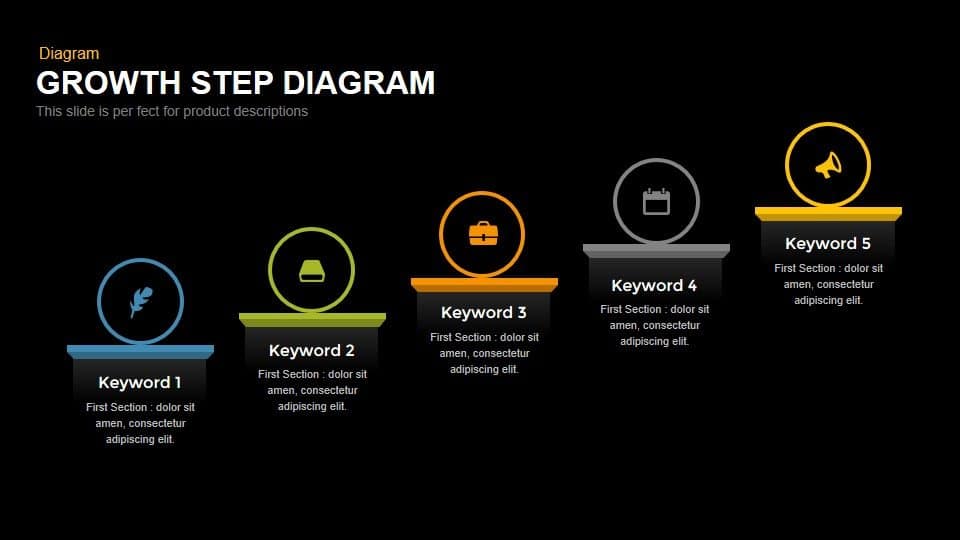 Diagram

GROWTH STEP DIAGRAM

This slide is per fect for product descriptions

Keyword 1

First Section : dolor sit amen, consectetur adipiscing elit.

Keyword 2

First Section : dolor sit amen, consectetur adipiscing elit.

Keyword 3

First Section : dolor sit amen, consectetur adipiscing elit.

Keyword 4

First Section : dolor sit amen, consectetur adipiscing elit.

Keyword 5

First Section : dolor sit amen, consectetur adipiscing elit.