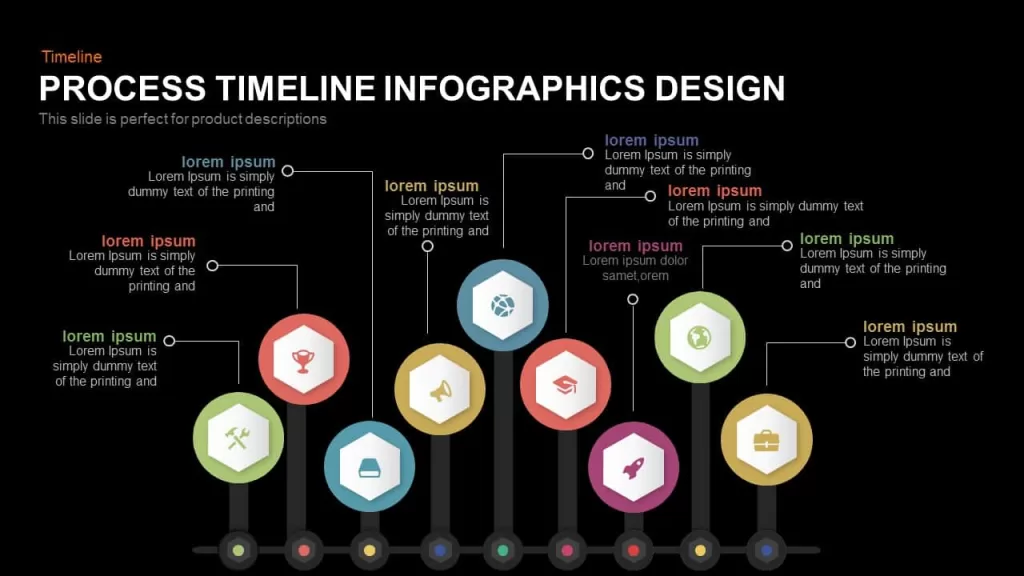 Timeline

PROCESS TIMELINE INFOGRAPHICS DESIGN

This slide is perfect for product descriptions

lorem ipsum
Lorem Ipsum is simply dummy text of the printing and

lorem ipsum
Lorem Ipsum is simply dummy text of the printing and

lorem ipsum
Lorem Ipsum is simply dummy text of the printing and

lorem ipsum
Lorem Ipsum is simply dummy text of the printing and

lorem ipsum
Lorem Ipsum is simply dummy text of the printing and

lorem ipsum
Lorem Ipsum is simply dummy text of the printing and

lorem ipsum
Lorem ipsum dolor samet,orem

lorem ipsum
Lorem Ipsum is simply dummy text of the printing and

lorem ipsum
Lorem Ipsum is simply dummy text of the printing and