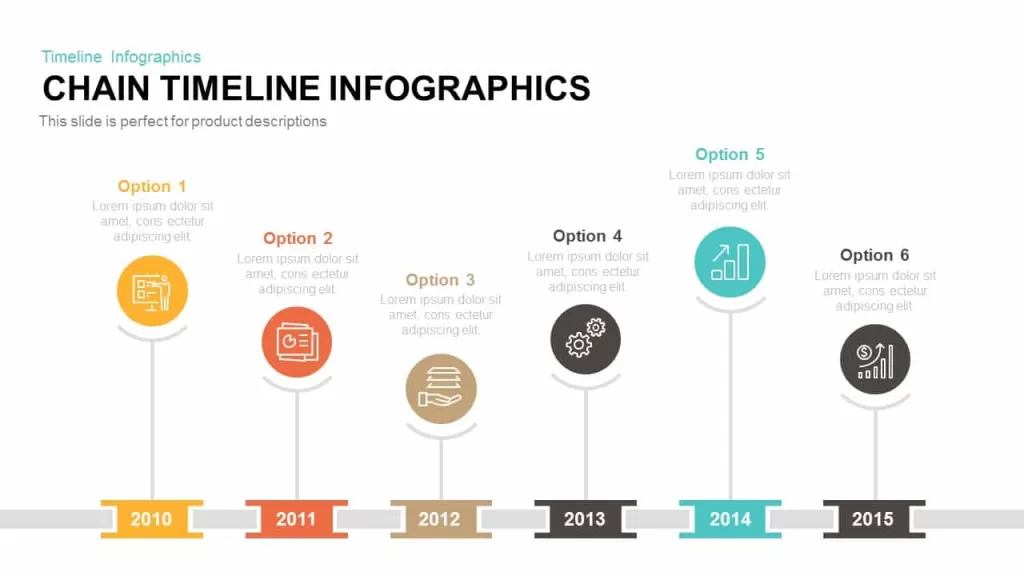 Timeline Infographics
CHAIN TIMELINE INFOGRAPHICS
This slide is perfect for product descriptions

Option 1
Lorem ipsum dolor sit amet, cons ectetur adipiscing elit.

Option 2
Lorem ipsum dolor sit amet, cons ectetur adipiscing elit.

Option 3
Lorem ipsum dolor sit amet, cons ectetur adipiscing elit.

Option 4
Lorem ipsum dolor sit amet, cons ectetur adipiscing elit.

Option 5
Lorem ipsum dolor sit amet, cons ectetur adipiscing elit.

Option 6
Lorem ipsum dolor sit amet, cons ectetur adipiscing elit.

2010
2011
2012
2013
2014
2015