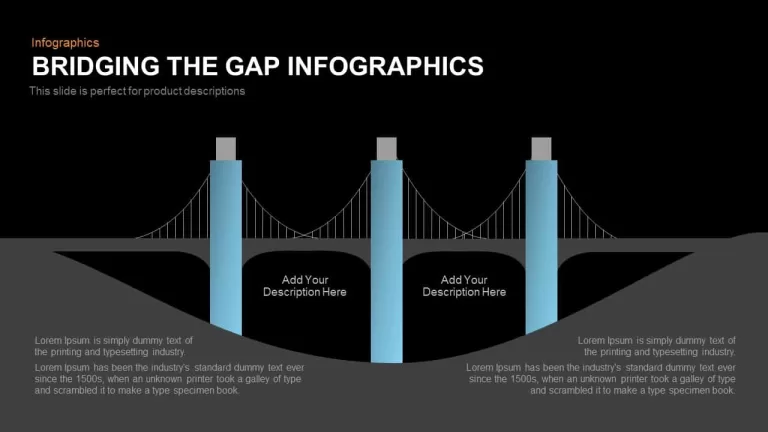 Infographics

BRIDGING THE GAP INFOGRAPHICS

This slide is perfect for product descriptions

Add Your Description Here

Add Your Description Here

Lorem Ipsum is simply dummy text of the printing and typesetting industry.

Lorem Ipsum has been the industry's standard dummy text ever since the 1500s, when an unknown printer took a galley of type and scrambled it to make a type specimen book.

Lorem Ipsum is simply dummy text of the printing and typesetting industry.

Lorem Ipsum has been the industry's standard dummy text ever since the 1500s, when an unknown printer took a galley of type and scrambled it to make a type specimen book.