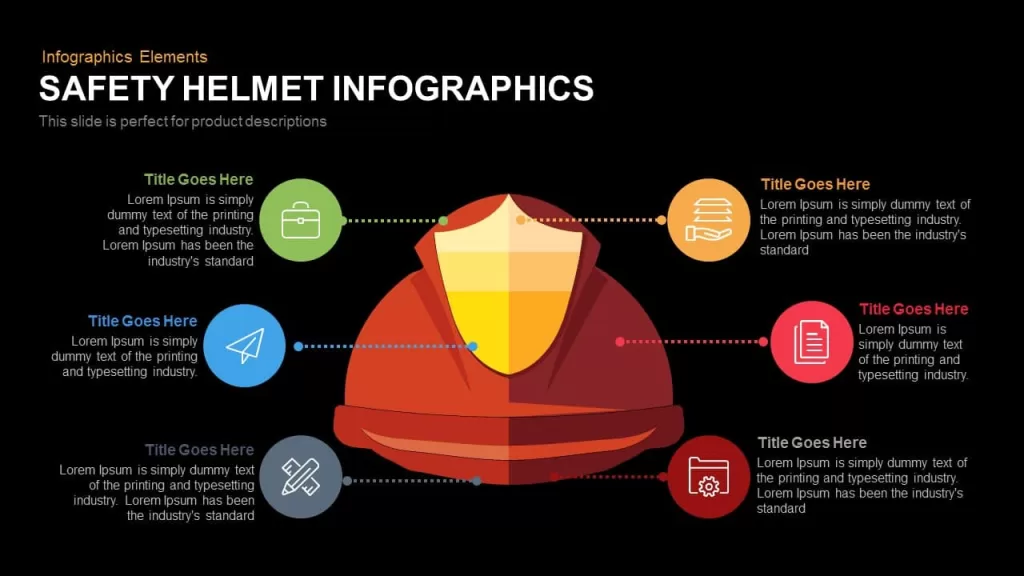 Infographics Elements
SAFETY HELMET INFOGRAPHICS
This slide is perfect for product descriptions

Title Goes Here
Lorem Ipsum is simply dummy text of the printing and typesetting industry. Lorem Ipsum has been the industry's standard

Title Goes Here
Lorem Ipsum is simply dummy text of the printing and typesetting industry.

Title Goes Here
Lorem Ipsum is simply dummy text of the printing and typesetting industry. Lorem Ipsum has been the industry's standard

Title Goes Here
Lorem Ipsum is simply dummy text of the printing and typesetting industry. Lorem Ipsum has been the industry's standard

Title Goes Here
Lorem Ipsum is simply dummy text of the printing and typesetting industry.

Title Goes Here
Lorem Ipsum is simply dummy text of the printing and typesetting industry. Lorem Ipsum has been the industry's standard