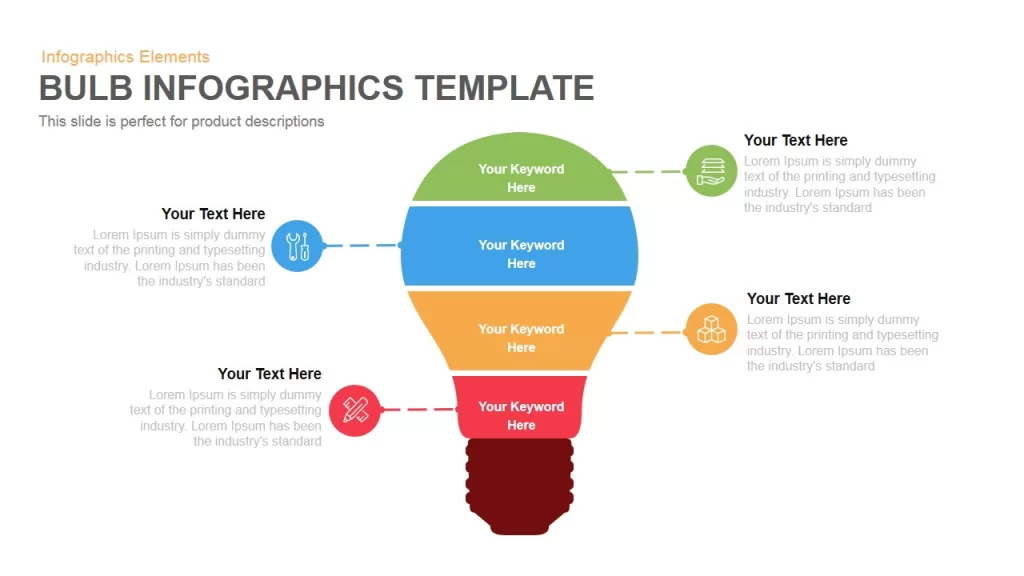 Infographics Elements
BULB INFOGRAPHICS TEMPLATE
This slide is perfect for product descriptions

Your Keyword Here

Your Text Here
Lorem Ipsum is simply dummy text of the printing and typesetting industry. Lorem Ipsum has been the industry's standard

Your Text Here
Lorem Ipsum is simply dummy text of the printing and typesetting industry. Lorem Ipsum has been the industry's standard

Your Keyword Here

Your Keyword Here

Your Text Here
Lorem Ipsum is simply dummy text of the printing and typesetting industry. Lorem Ipsum has been the industry's standard

Your Text Here
Lorem Ipsum is simply dummy text of the printing and typesetting industry. Lorem Ipsum has been the industry's standard

Your Keyword Here