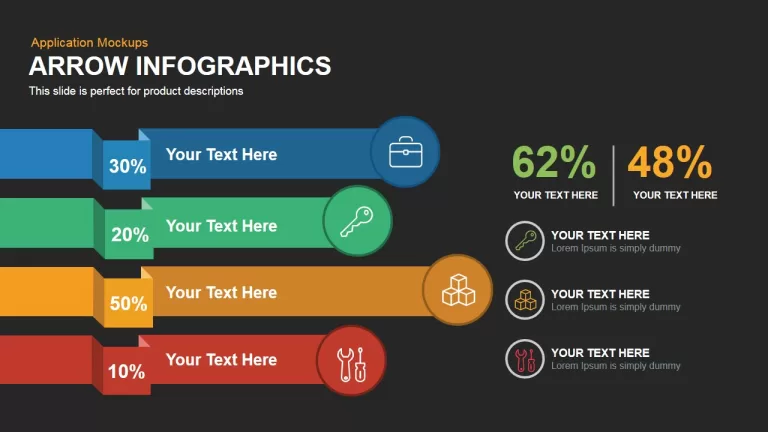 Application Mockups
ARROW INFOGRAPHICS
This slide is perfect for product descriptions

30% Your Text Here

20% Your Text Here

50% Your Text Here

10% Your Text Here

62%
YOUR TEXT HERE

48%
YOUR TEXT HERE

YOUR TEXT HERE
Lorem Ipsum is simply dummy

YOUR TEXT HERE
Lorem Ipsum is simply dummy

YOUR TEXT HERE
Lorem Ipsum is simply dummy