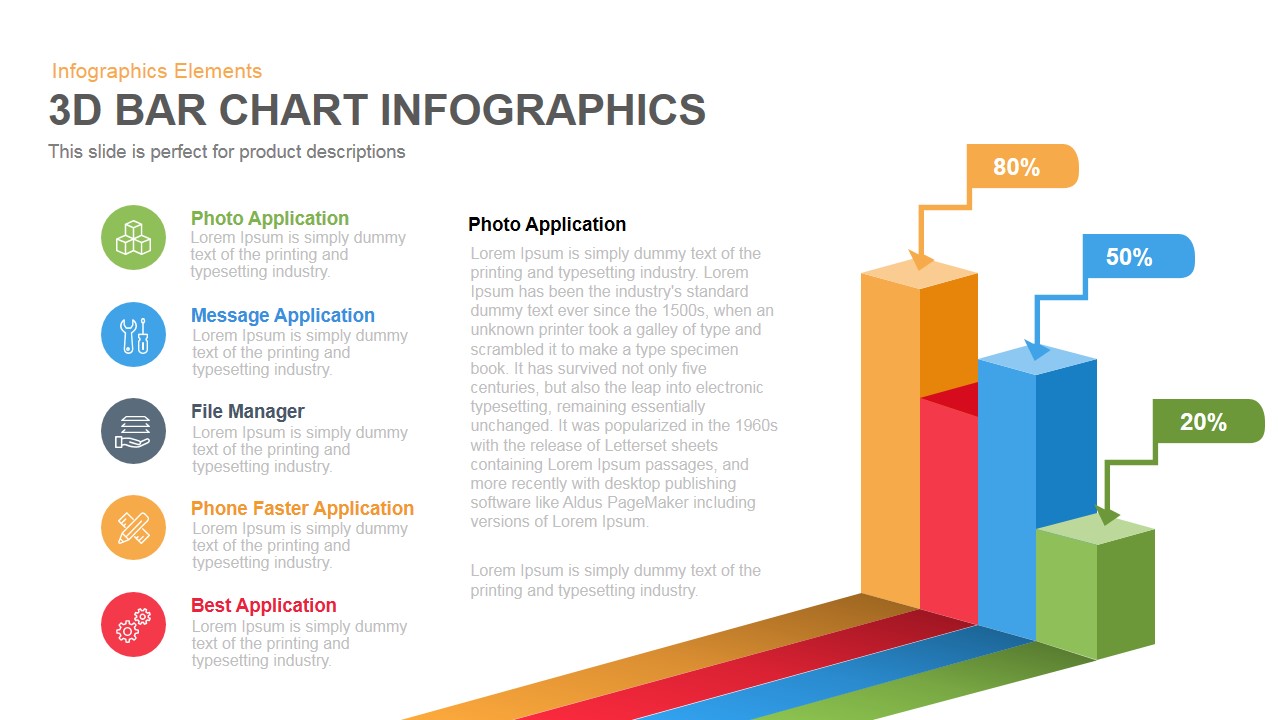 Infographics Elements

3D BAR CHART INFOGRAPHICS

This slide is perfect for product descriptions

Photo Application
Lorem Ipsum is simply dummy text of the printing and typesetting industry.

Message Application
Lorem Ipsum is simply dummy text of the printing and typesetting industry.

File Manager
Lorem Ipsum is simply dummy text of the printing and typesetting industry.

Phone Faster Application
Lorem Ipsum is simply dummy text of the printing and typesetting industry.

Best Application
Lorem Ipsum is simply dummy text of the printing and typesetting industry.

Photo Application

Lorem Ipsum is simply dummy text of the printing and typesetting industry. Lorem Ipsum has been the industry's standard dummy text ever since the 1500s, when an unknown printer took a galley of type and scrambled it to make a type specimen book. It has survived not only five centuries, but also the leap into electronic typesetting, remaining essentially unchanged. It was popularized in the 1960s with the release of Letterset sheets containing Lorem Ipsum passages, and more recently with desktop publishing software like Aldus PageMaker including versions of Lorem Ipsum.

Lorem Ipsum is simply dummy text of the printing and typesetting industry.

80%

50%

20%