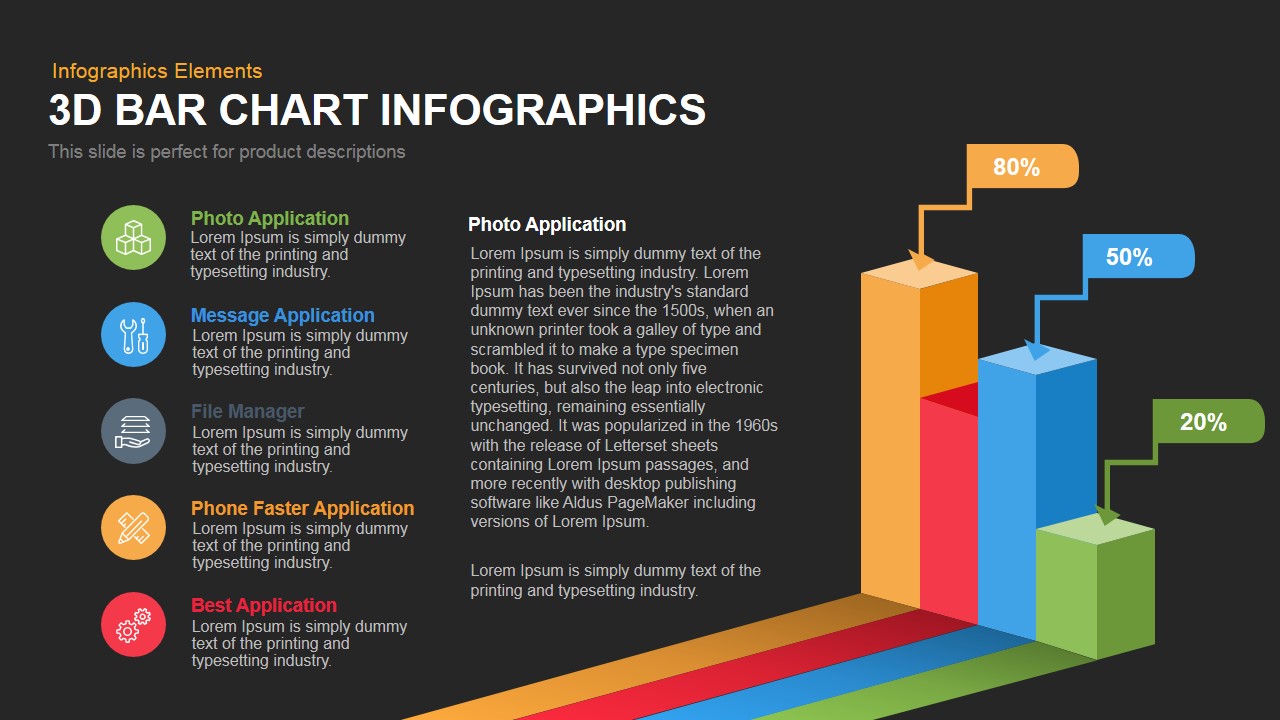 Infographics Elements
3D BAR CHART INFOGRAPHICS
This slide is perfect for product descriptions

Photo Application
Lorem Ipsum is simply dummy text of the printing and typesetting industry.

Message Application
Lorem Ipsum is simply dummy text of the printing and typesetting industry.

File Manager
Lorem Ipsum is simply dummy text of the printing and typesetting industry.

Phone Faster Application
Lorem Ipsum is simply dummy text of the printing and typesetting industry.

Best Application
Lorem Ipsum is simply dummy text of the printing and typesetting industry.

Photo Application
Lorem Ipsum is simply dummy text of the printing and typesetting industry. Lorem Ipsum has been the industry's standard dummy text ever since the 1500s, when an unknown printer took a galley of type and scrambled it to make a type specimen book. It has survived not only five centuries, but also the leap into electronic typesetting, remaining essentially unchanged. It was popularized in the 1960s with the release of Letterset sheets containing Lorem Ipsum passages, and more recently with desktop publishing software like Aldus PageMaker including versions of Lorem Ipsum.

Lorem Ipsum is simply dummy text of the printing and typesetting industry.

80%
50%
20%