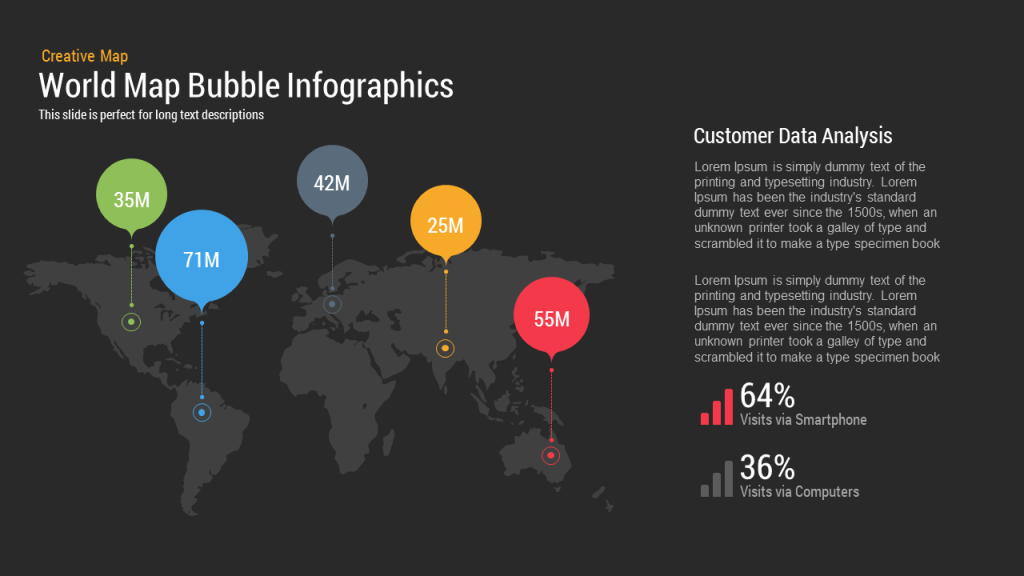 Creative Map
World Map Bubble Infographics
This slide is perfect for long text descriptions

35M

71M

42M

25M

55M

Customer Data Analysis

Lorem Ipsum is simply dummy text of the printing and typesetting industry. Lorem Ipsum has been the industry's standard dummy text ever since the 1500s, when an unknown printer took a galley of type and scrambled it to make a type specimen book

Lorem Ipsum is simply dummy text of the printing and typesetting industry. Lorem Ipsum has been the industry's standard dummy text ever since the 1500s, when an unknown printer took a galley of type and scrambled it to make a type specimen book

64%
Visits via Smartphone

36%
Visits via Computers