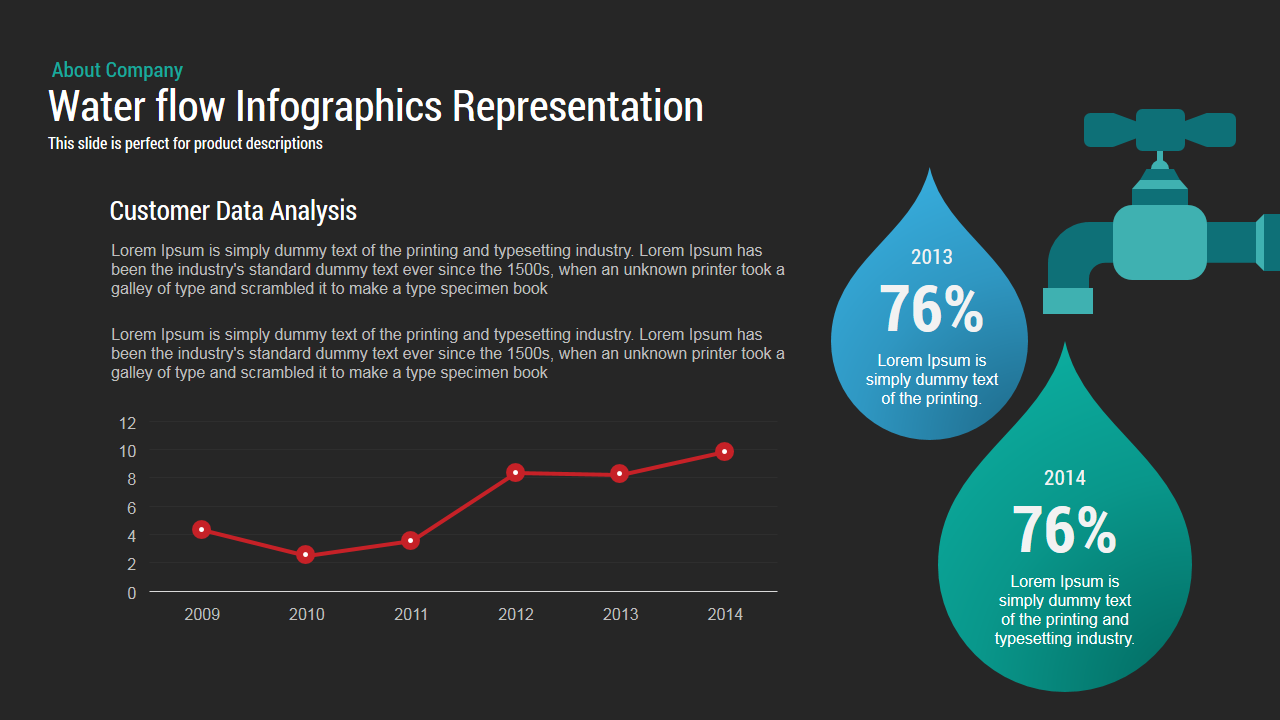 About Company
Water flow Infographics Representation
This slide is perfect for product descriptions

Customer Data Analysis

Lorem Ipsum is simply dummy text of the printing and typesetting industry. Lorem Ipsum has been the industry's standard dummy text ever since the 1500s, when an unknown printer took a galley of type and scrambled it to make a type specimen book

Lorem Ipsum is simply dummy text of the printing and typesetting industry. Lorem Ipsum has been the industry's standard dummy text ever since the 1500s, when an unknown printer took a galley of type and scrambled it to make a type specimen book

12
10
8
6
4
2
0
2009
2010
2011
2012
2013
2014

2013
76%
Lorem Ipsum is simply dummy text of the printing.

2014
76%
Lorem Ipsum is simply dummy text of the printing and typesetting industry.