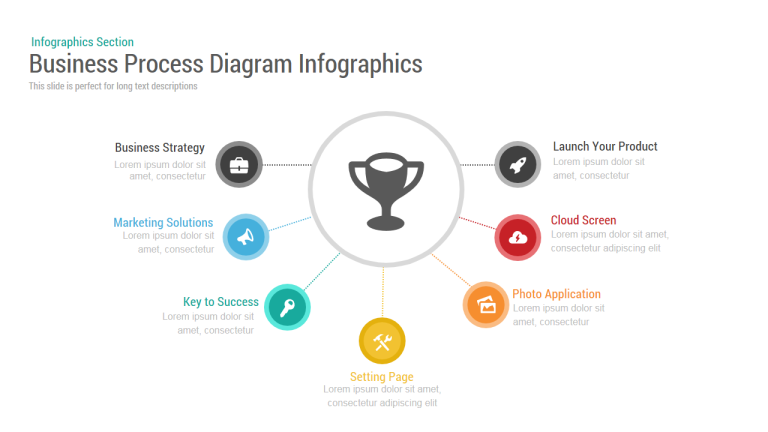 Infographics Section
Business Process Diagram Infographics
This slide is perfect for long text descriptions

Business Strategy
Lorem ipsum dolor sit amet, consectetur

Marketing Solutions
Lorem ipsum dolor sit amet, consectetur

Key to Success
Lorem ipsum dolor sit amet, consectetur

Setting Page
Lorem ipsum dolor sit amet, consectetur adipiscing elit

Launch Your Product
Lorem ipsum dolor sit amet, consectetur

Cloud Screen
Lorem ipsum dolor sit amet, consectetur adipiscing elit

Photo Application
Lorem ipsum dolor sit amet, consectetur