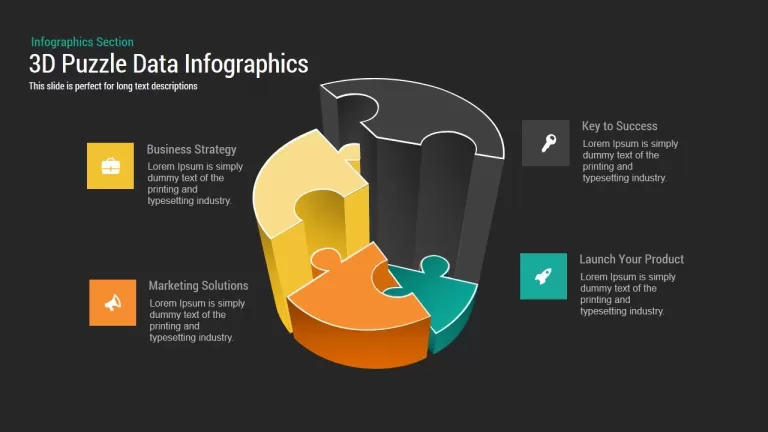 Infographics Section
3D Puzzle Data Infographics
This slide is perfect for long text descriptions

Business Strategy
Lorem Ipsum is simply dummy text of the printing and typesetting industry.

Marketing Solutions
Lorem Ipsum is simply dummy text of the printing and typesetting industry.

Key to Success
Lorem Ipsum is simply dummy text of the printing and typesetting industry.

Launch Your Product
Lorem Ipsum is simply dummy text of the printing and typesetting industry.