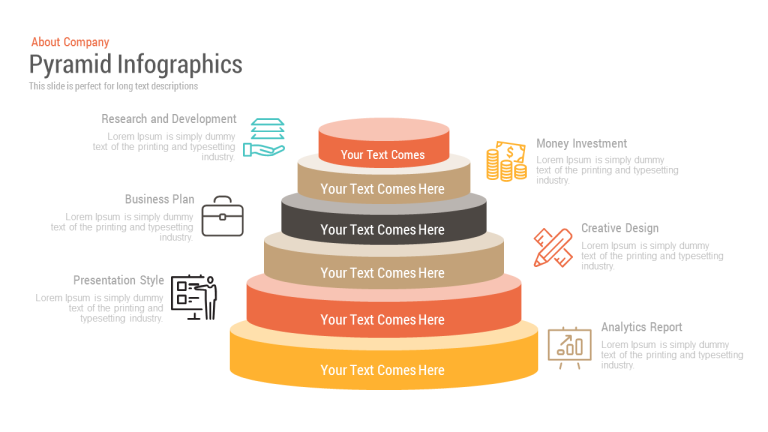 About Company
Pyramid Infographics
This slide is perfect for long text descriptions

Research and Development
Lorem Ipsum is simply dummy text of the printing and typesetting industry.

Business Plan
Lorem Ipsum is simply dummy text of the printing and typesetting industry.

Presentation Style
Lorem Ipsum is simply dummy text of the printing and typesetting industry.

Your Text Comes
Your Text Comes Here
Your Text Comes Here
Your Text Comes Here
Your Text Comes Here
Your Text Comes Here

Money Investment
Lorem Ipsum is simply dummy text of the printing and typesetting industry.

Creative Design
Lorem Ipsum is simply dummy text of the printing and typesetting industry.

Analytics Report
Lorem Ipsum is simply dummy text of the printing and typesetting industry.