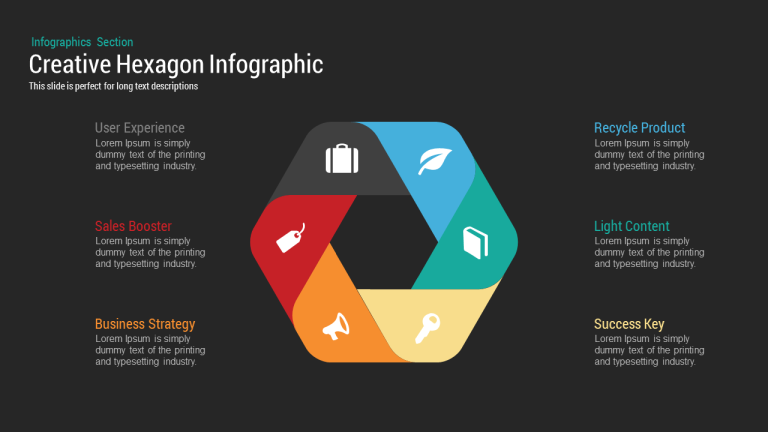 Infographics Section
Creative Hexagon Infographic
This slide is perfect for long text descriptions

User Experience
Lorem Ipsum is simply dummy text of the printing and typesetting industry.

Sales Booster
Lorem Ipsum is simply dummy text of the printing and typesetting industry.

Business Strategy
Lorem Ipsum is simply dummy text of the printing and typesetting industry.

Recycle Product
Lorem Ipsum is simply dummy text of the printing and typesetting industry.

Light Content
Lorem Ipsum is simply dummy text of the printing and typesetting industry.

Success Key
Lorem Ipsum is simply dummy text of the printing and typesetting industry.