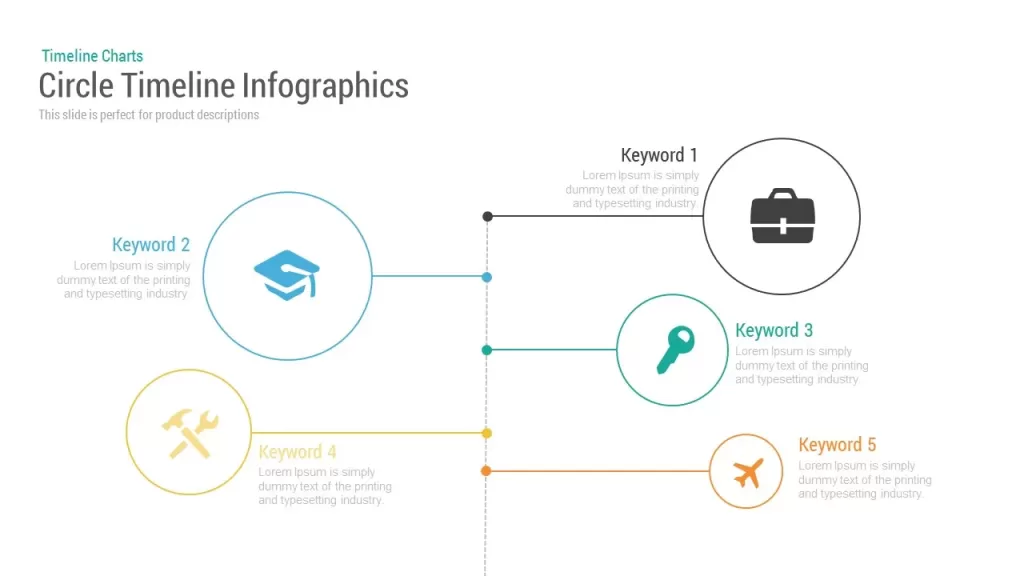 Timeline Charts
Circle Timeline Infographics
This slide is perfect for product descriptions

Keyword 1
Lorem Ipsum is simply dummy text of the printing and typesetting industry.

Keyword 2
Lorem Ipsum is simply dummy text of the printing and typesetting industry.

Keyword 3
Lorem Ipsum is simply dummy text of the printing and typesetting industry.

Keyword 4
Lorem Ipsum is simply dummy text of the printing and typesetting industry.

Keyword 5
Lorem Ipsum is simply dummy text of the printing and typesetting industry.