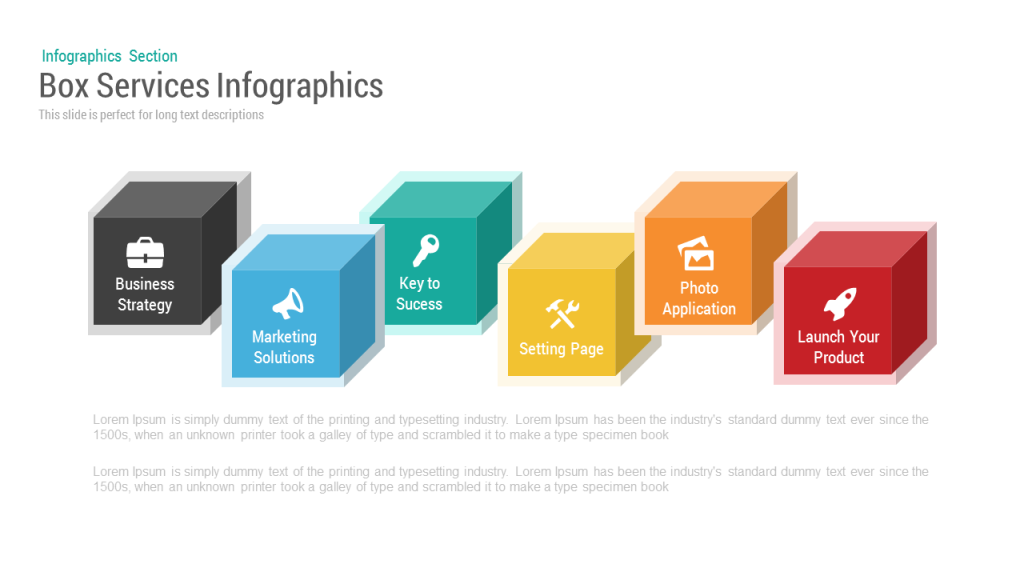 Infographics Section

Box Services Infographics

This slide is perfect for long text descriptions

Business Strategy

Marketing Solutions

Key to Sucess

Setting Page

Photo Application

Launch Your Product

Lorem Ipsum is simply dummy text of the printing and typesetting industry. Lorem Ipsum has been the industry's standard dummy text ever since the 1500s, when an unknown printer took a galley of type and scrambled it to make a type specimen book

Lorem Ipsum is simply dummy text of the printing and typesetting industry. Lorem Ipsum has been the industry's standard dummy text ever since the 1500s, when an unknown printer took a galley of type and scrambled it to make a type specimen book