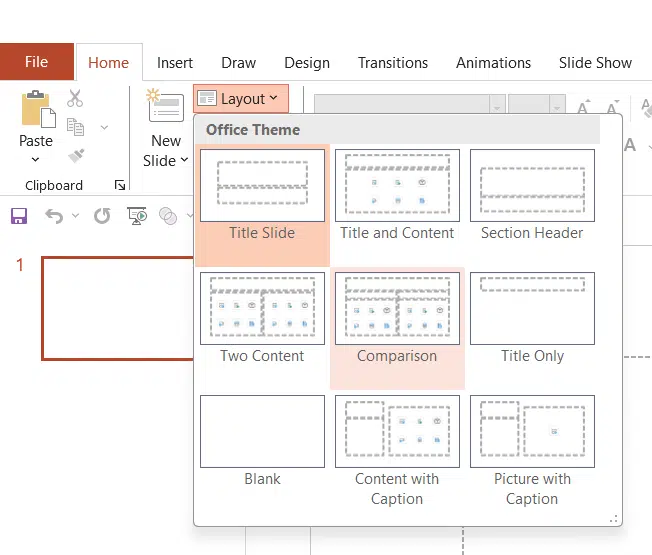 File
Home
Insert
Draw
Design
Transitions
Animations
Slide Show

Paste
Clipboard
New Slide
Layout

Office Theme

Title Slide
Title and Content
Section Header
Two Content
Comparison
Title Only
Blank
Content with Caption
Picture with Caption

1