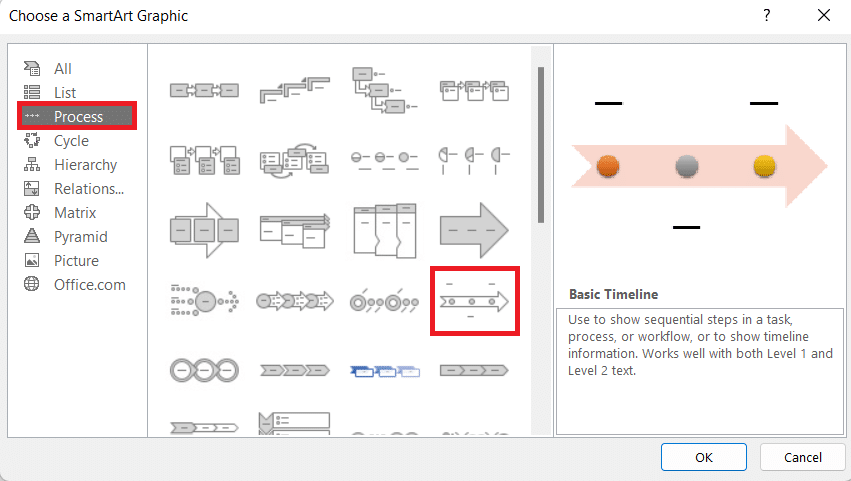 Choose a SmartArt Graphic

?

All
List
Process
Cycle
Hierarchy
Relations...
Matrix
Pyramid
Picture
Office.com

Basic Timeline

Use to show sequential steps in a task, process, or workflow, or to show timeline information. Works well with both Level 1 and Level 2 text.

OK
Cancel