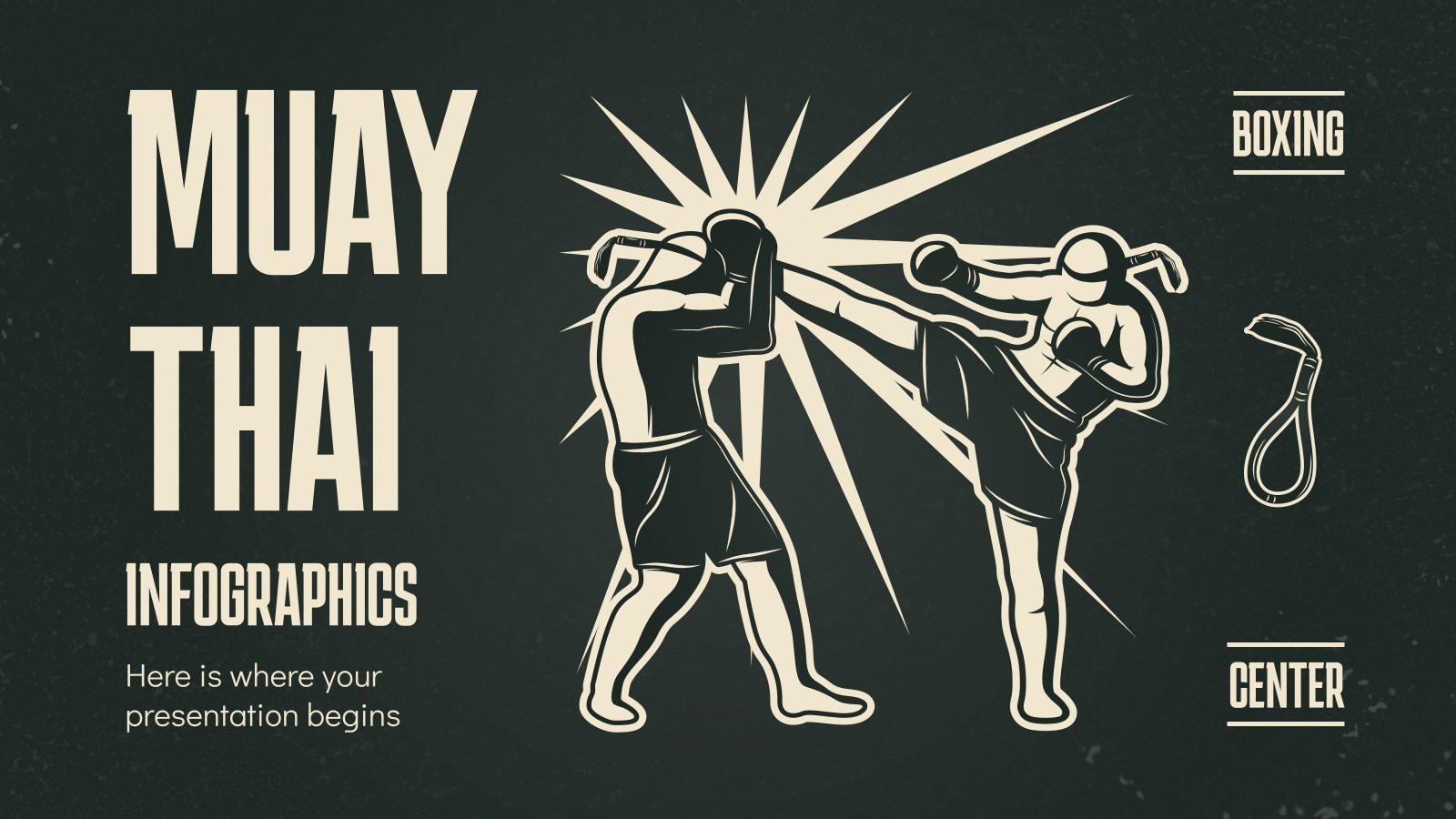 MUAY THAI

INFOGRAPHICS

Here is where your presentation begins

BOXING

CENTER